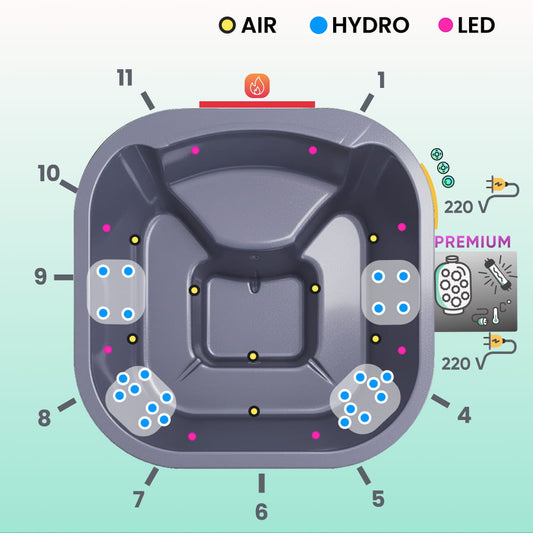 AIR HYDRO LED

11

1

10

220 V

PREMIUM

9

220 V

8

4

7

6

5